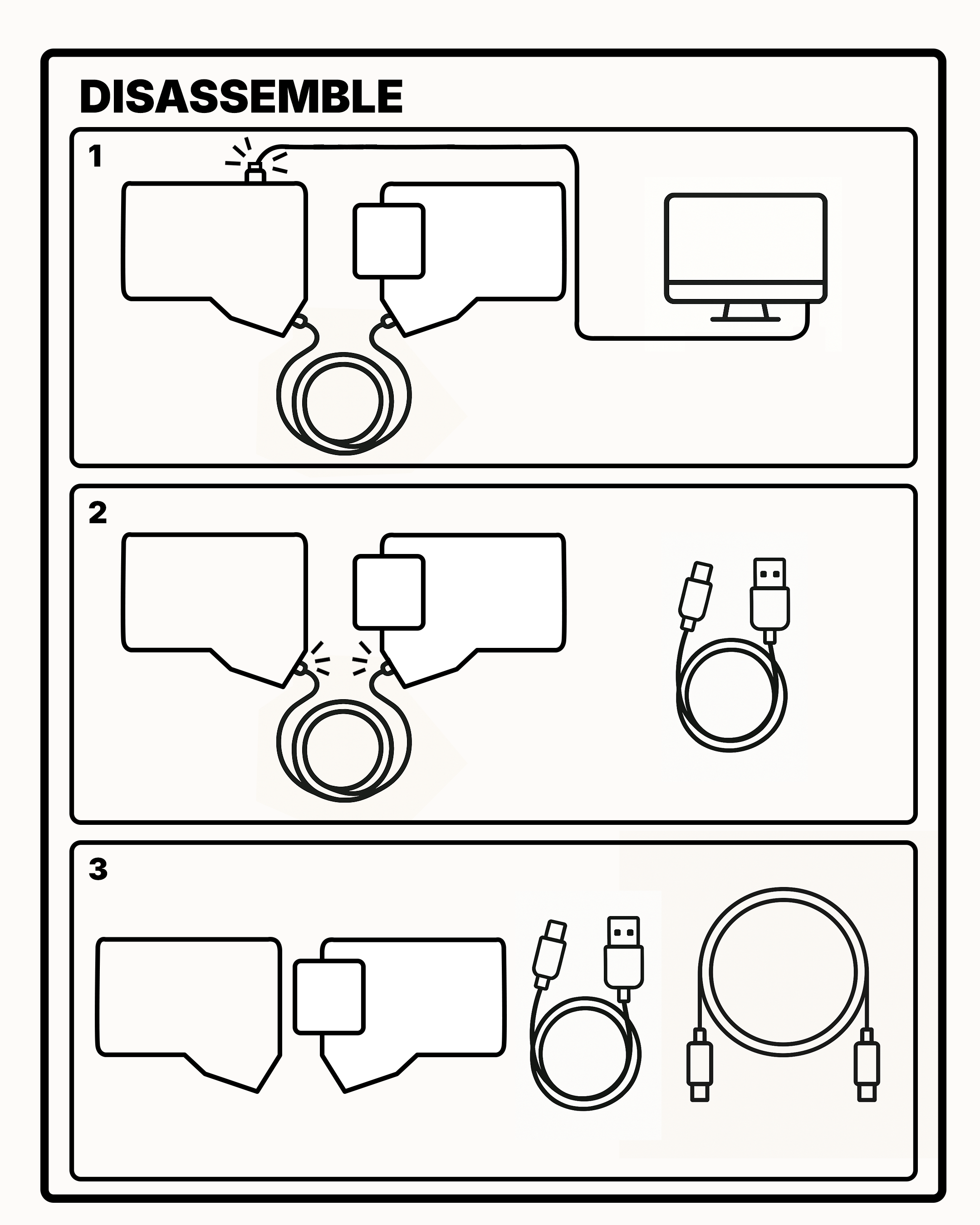 DISASSEMBLE

1

2

3